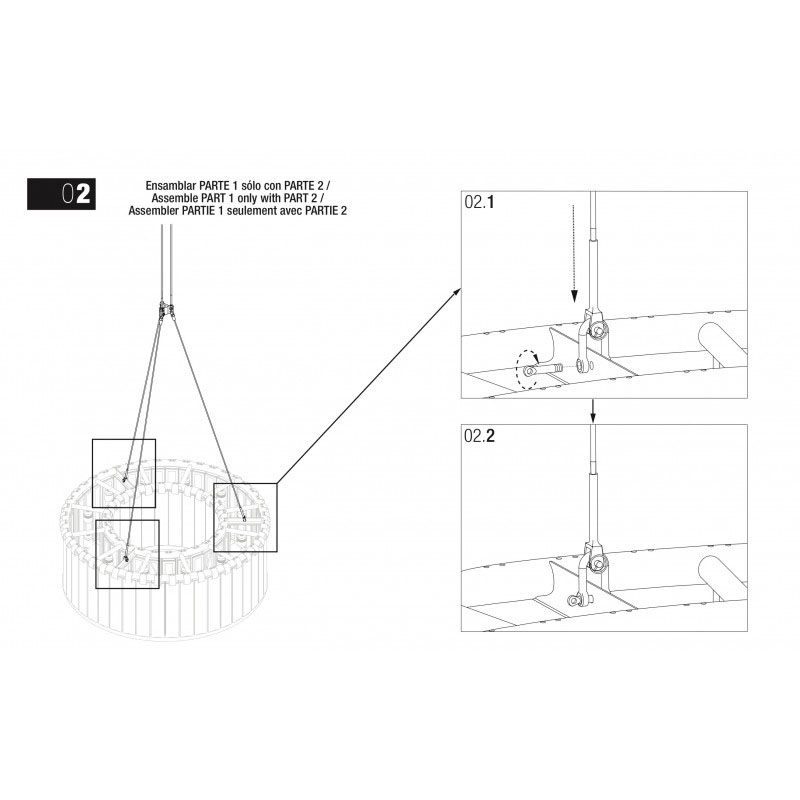 02

Ensamblar PARTE 1 sólo con PARTE 2 /
Assemble PART 1 only with PART 2 /
Assembler PARTIE 1 seulement avec PARTIE 2

02.1

02.2